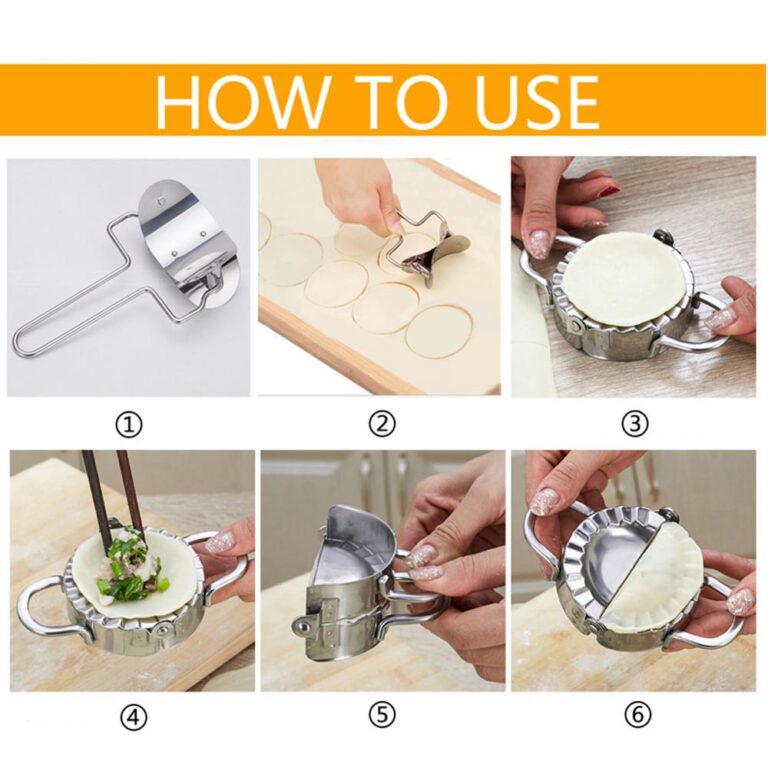 HOW TO USE

①

②

③

④

⑤

⑥