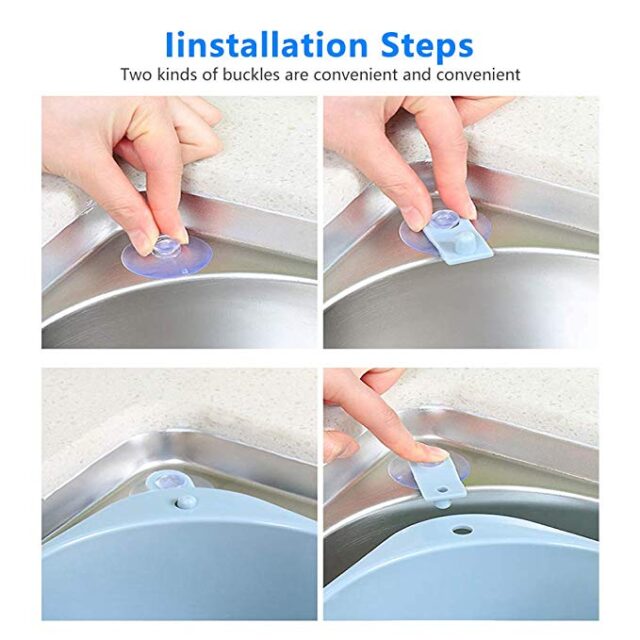 Iinstallation Steps

Two kinds of buckles are convenient and convenient