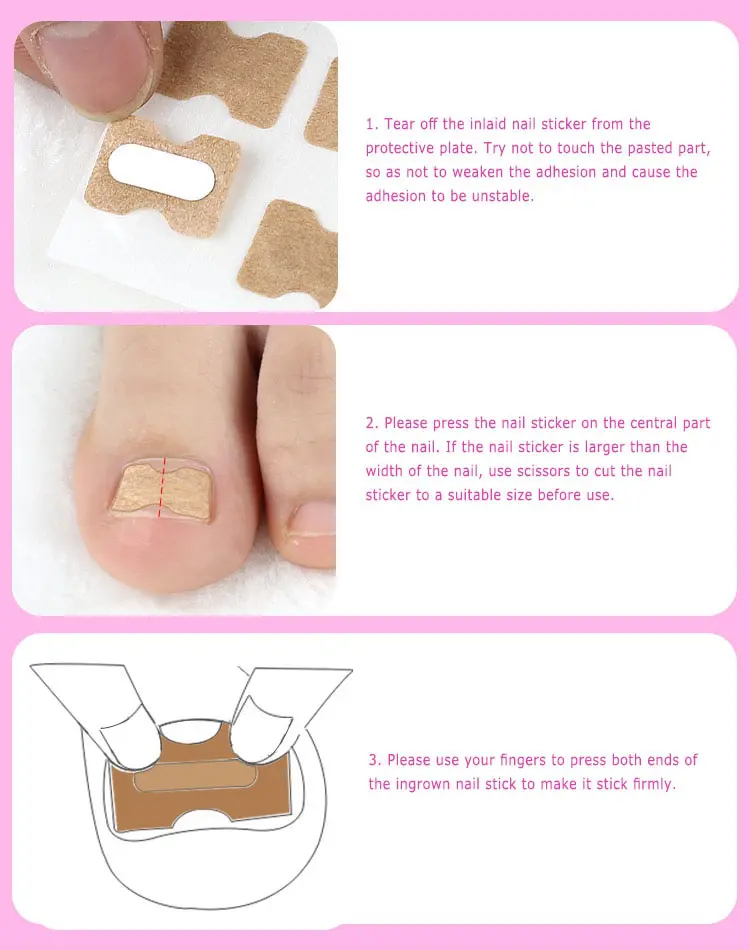 1. Tear off the inlaid nail sticker from the protective plate. Try not to touch the pasted part, so as not to weaken the adhesion and cause the adhesion to be unstable.

2. Please press the nail sticker on the central part of the nail. If the nail sticker is larger than the width of the nail, use scissors to cut the nail sticker to a suitable size before use.

3. Please use your fingers to press both ends of the ingrown nail stick to make it stick firmly.