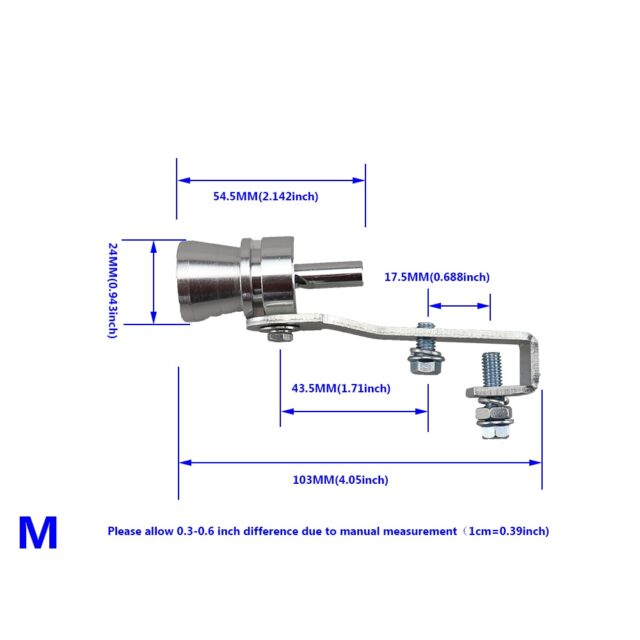 54.5MM(2.142inch)

24MM(0.943inch)

17.5MM(0.688inch)

43.5MM(1.71inch)

103MM(4.05inch)

M

Please allow 0.3-0.6 inch difference due to manual measurement（1cm=0.39inch)