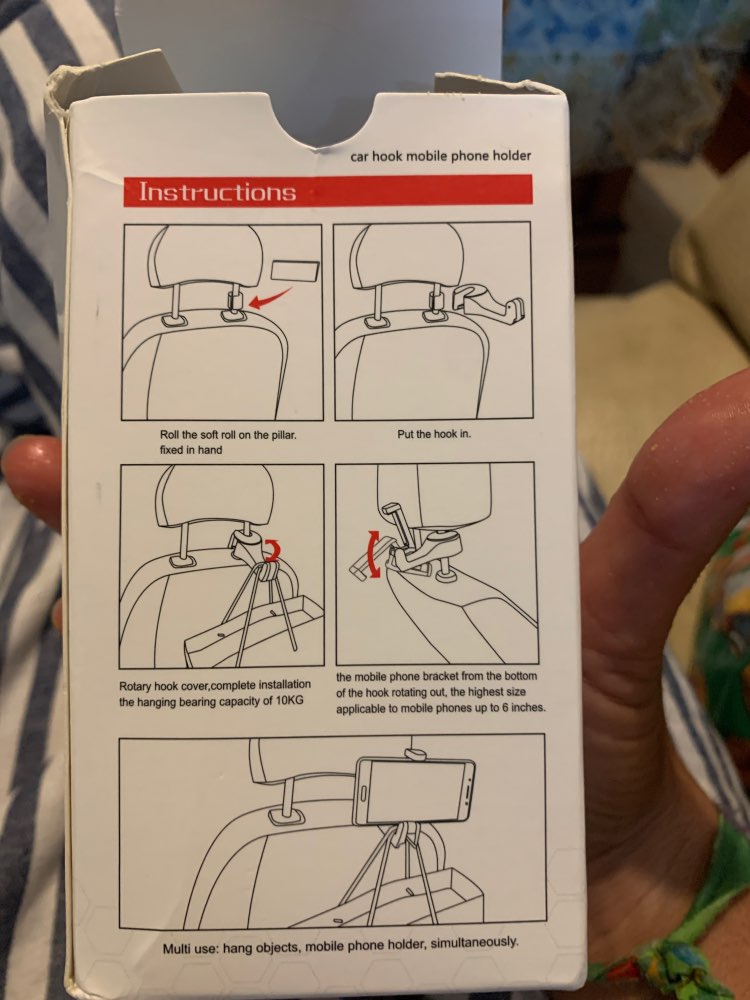 car hook mobile phone holder

Instructions

Roll the soft roll on the pillar. fixed in hand

Put the hook in.

Rotary hook cover,complete installation the hanging bearing capacity of 10KG

the mobile phone bracket from the bottom of the hook rotating out, the highest size applicable to mobile phones up to 6 inches.

Multi use: hang objects, mobile phone holder, simultaneously.