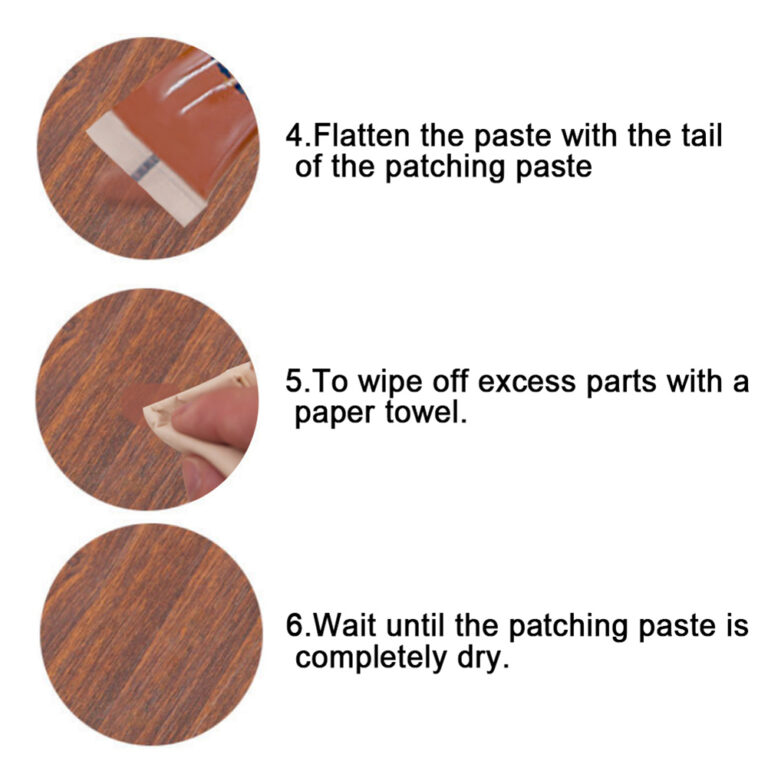 4.Flatten the paste with the tail of the patching paste

5.To wipe off excess parts with a paper towel.

6.Wait until the patching paste is completely dry.