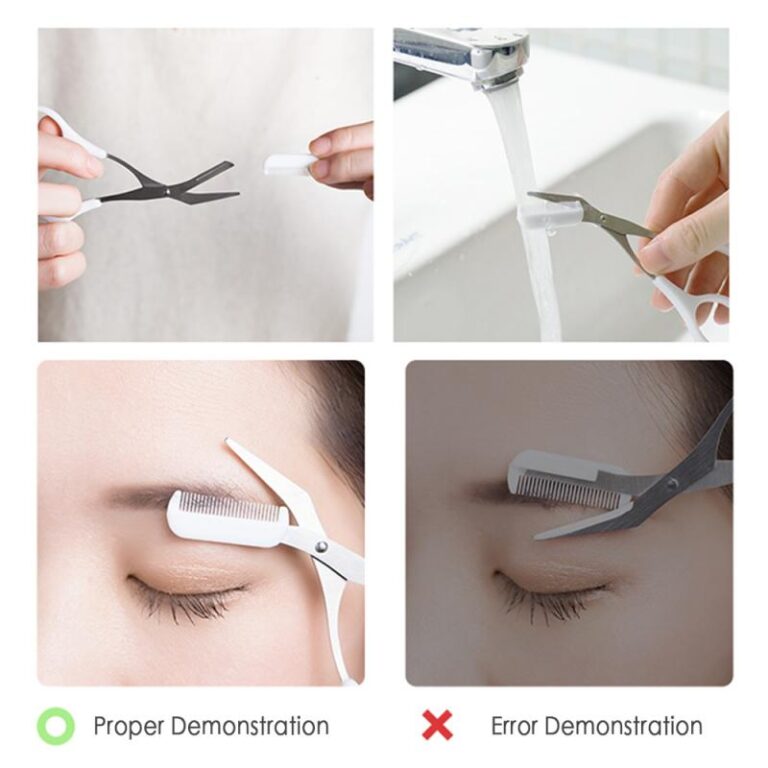 Proper Demonstration

Error Demonstration